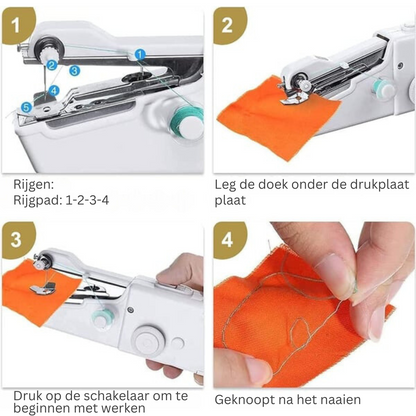 1

1
2
3
4
5

Rijgen:
Rijgpad: 1-2-3-4

2

Leg de doek onder de drukplaat plaat

3

Druk op de schakelaar om te beginnen met werken

4

Geknoopt na het naaien