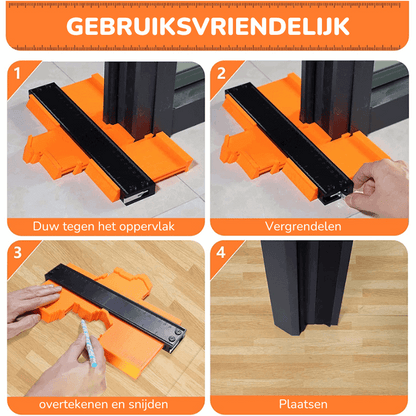 GEBRUIKSVRIENDELIJK

1

Duw tegen het oppervlak

2

Vergrendelen

3

overtekenen en snijden

4

Plaatsen