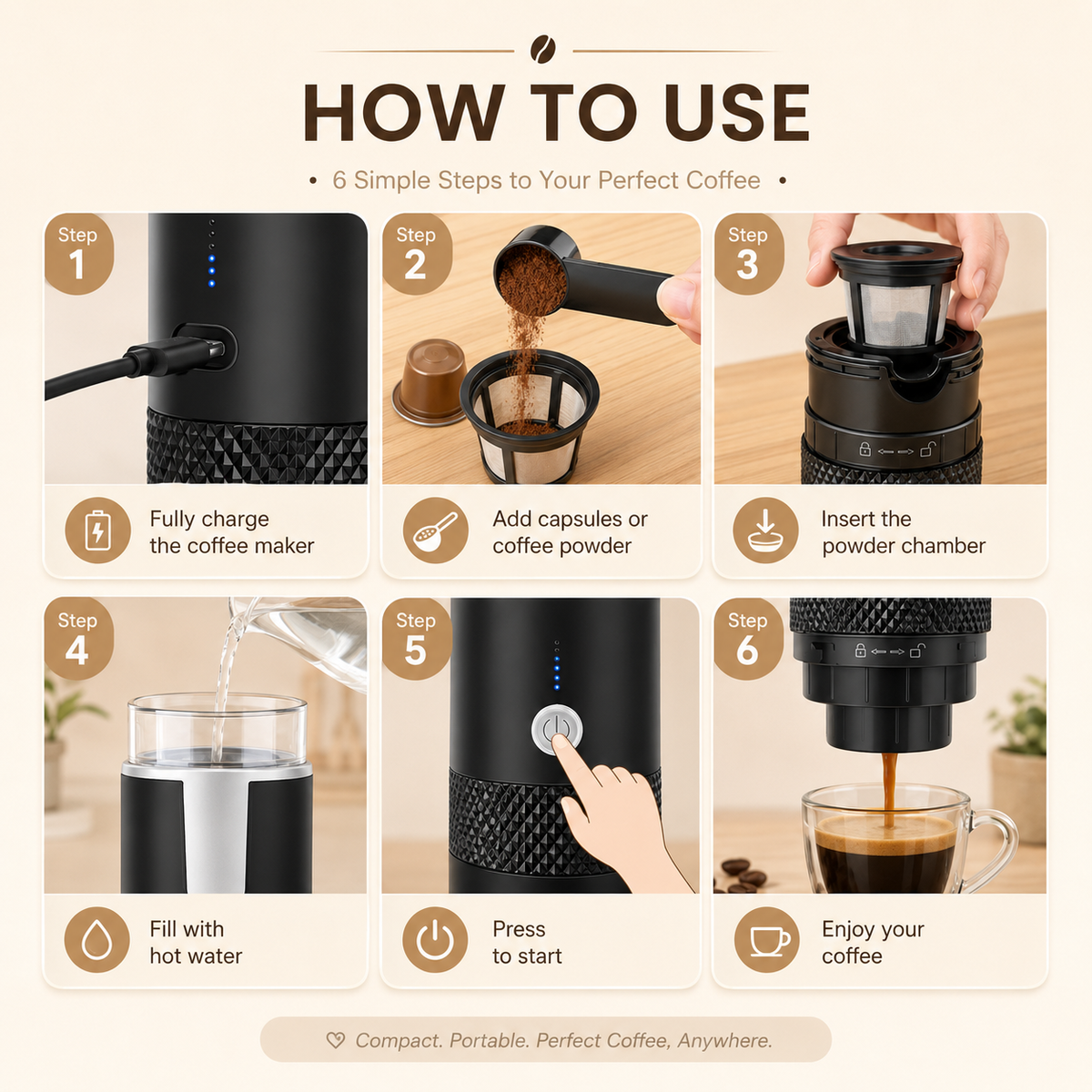 HOW TO USE

• 6 Simple Steps to Your Perfect Coffee •

Step 1

Fully charge the coffee maker

Step 2

Add capsules or coffee powder

Step 3

Insert the powder chamber

Step 4

Fill with hot water

Step 5

Press to start

Step 6

Enjoy your coffee

Compact. Portable. Perfect Coffee, Anywhere.