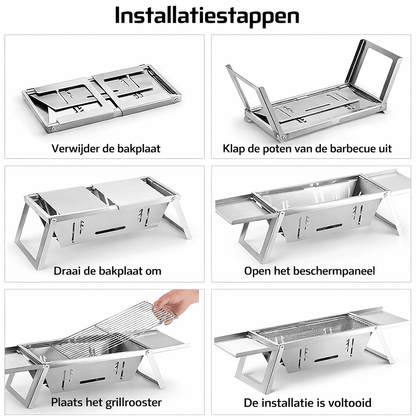 Installatiestappen

Verwijder de bakplaat

Klap de poten van de barbecue uit

Draai de bakplaat om

Open het beschermpaneel

Plaats het grillrooster

De installatie is voltooid