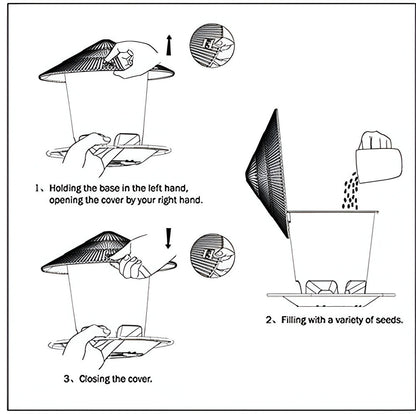 1、Holding the base in the left hand, opening the cover by your right hand.

2、Filling with a variety of seeds.

3、Closing the cover.