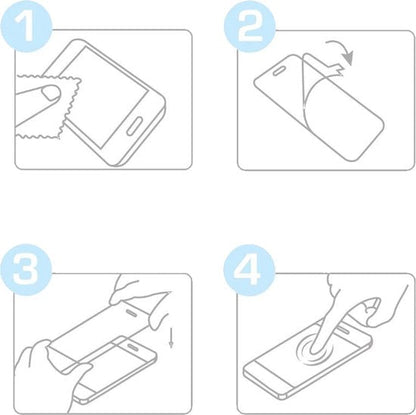 1

2

3

4