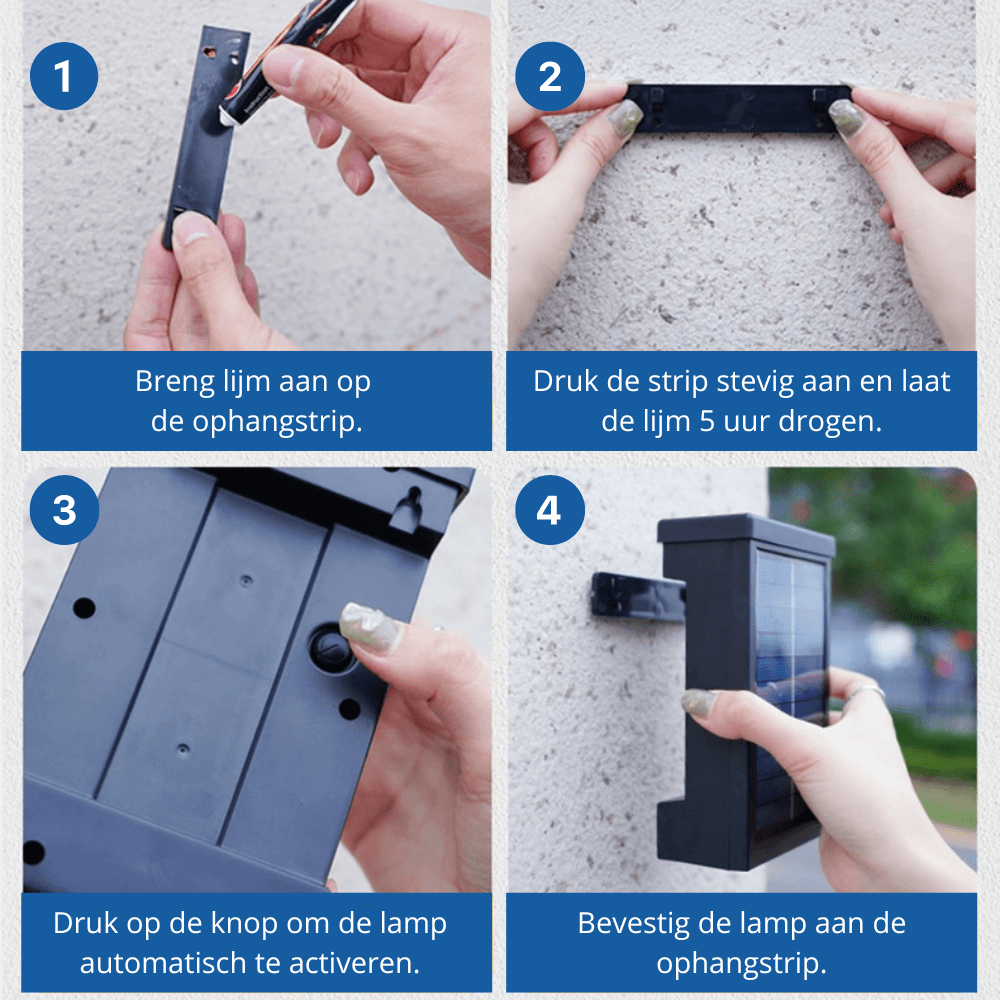 1

Breng lijm aan op de ophangstrip.

2

Druk de strip stevig aan en laat de lijm 5 uur drogen.

3

Druk op de knop om de lamp automatisch te activeren.

4

Bevestig de lamp aan de ophangstrip.