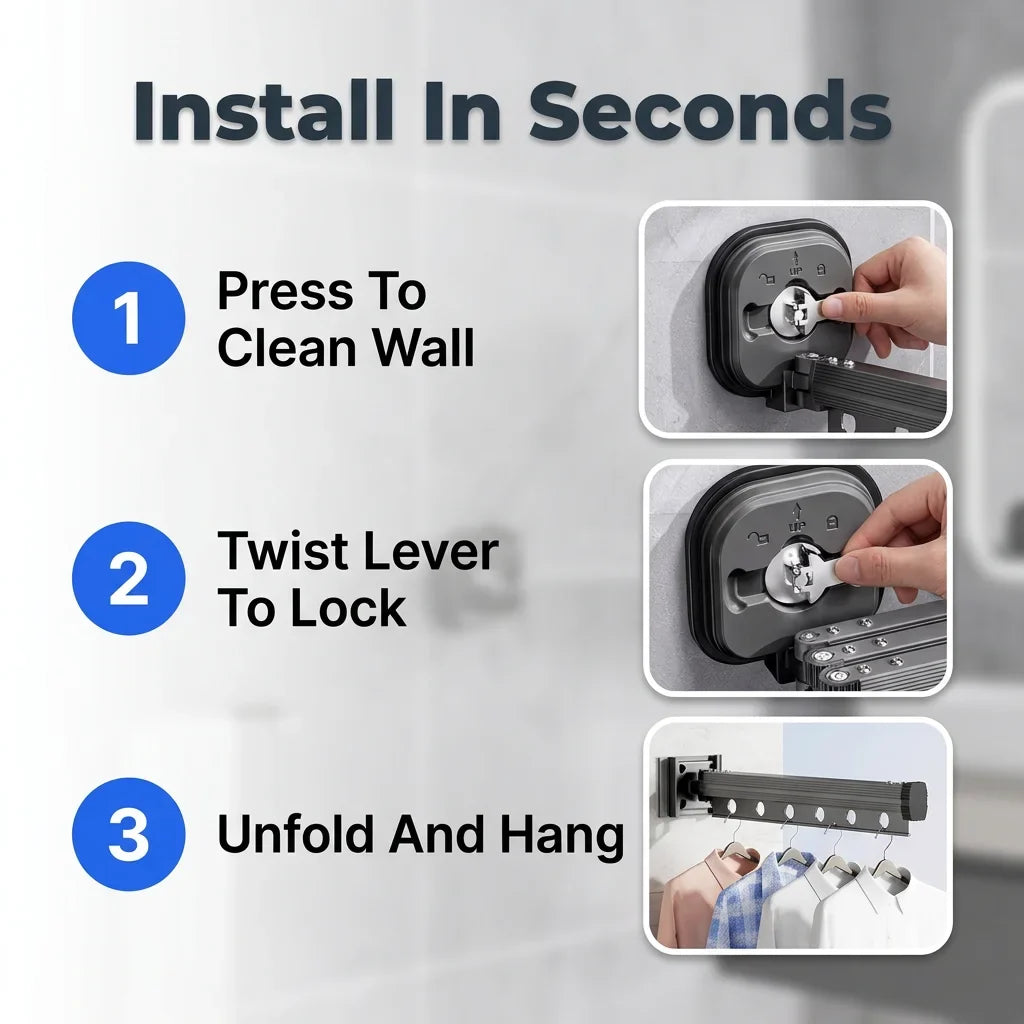 Install In Seconds

1 Press To Clean Wall

UP

2 Twist Lever To Lock

UP

3 Unfold And Hang