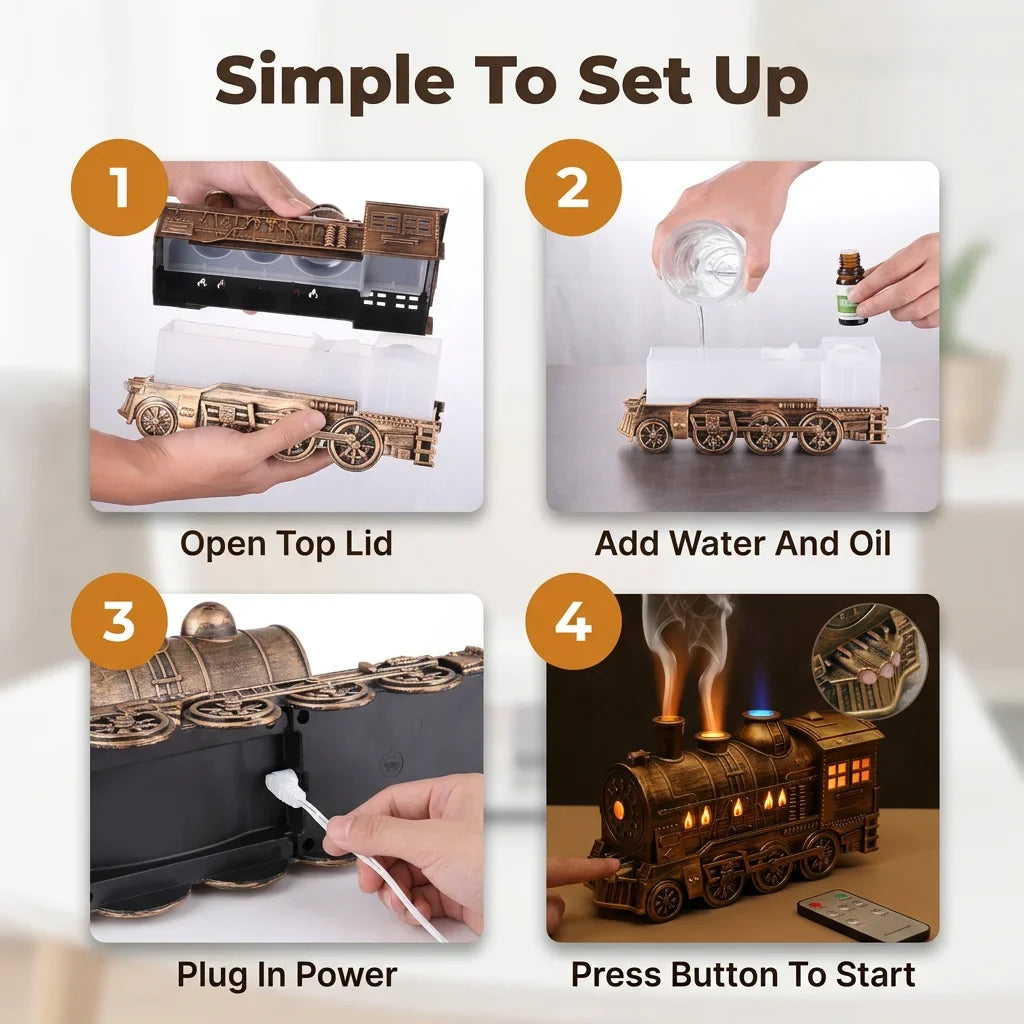 Simple To Set Up

1

Open Top Lid

2

Add Water And Oil

3

Plug In Power

4

Press Button To Start